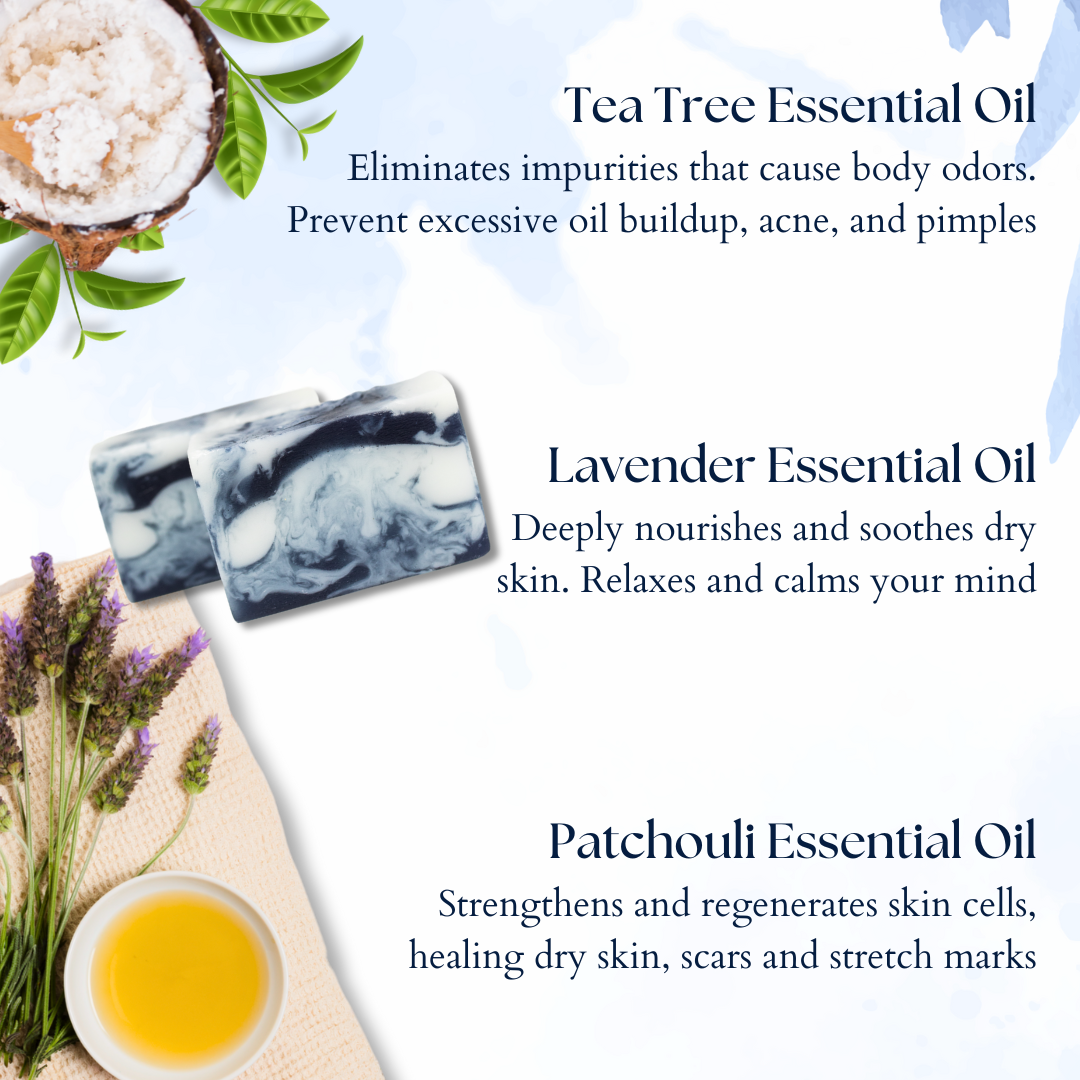 Tea Tree Essential Oil
Eliminates impurities that cause body odors. Prevent excessive oil buildup, acne, and pimples

Lavender Essential Oil
Deeply nourishes and soothes dry skin. Relaxes and calms your mind

Patchouli Essential Oil
Strengthens and regenerates skin cells, healing dry skin, scars and stretch marks